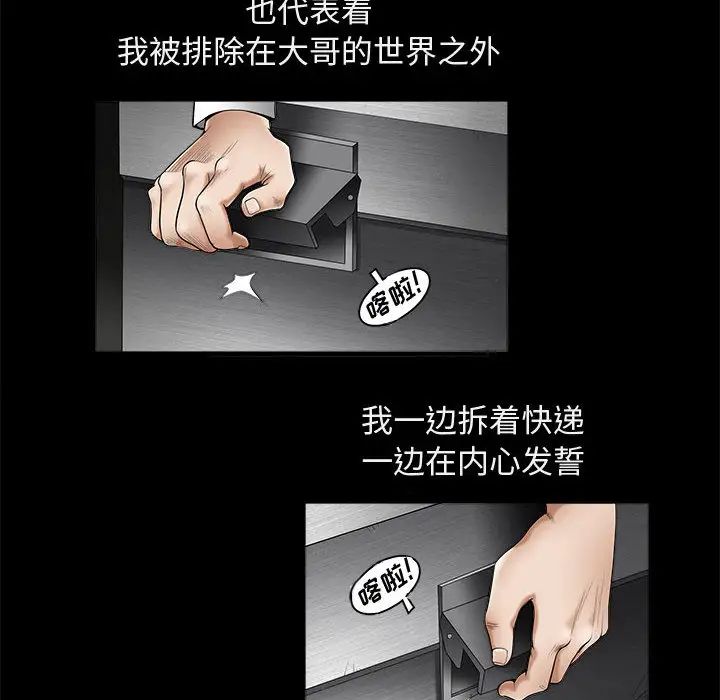 也代表着
我被排除在大哥的世界之外

喀啦!

我一边拆着快递
一边在内心发誓

喀啦!