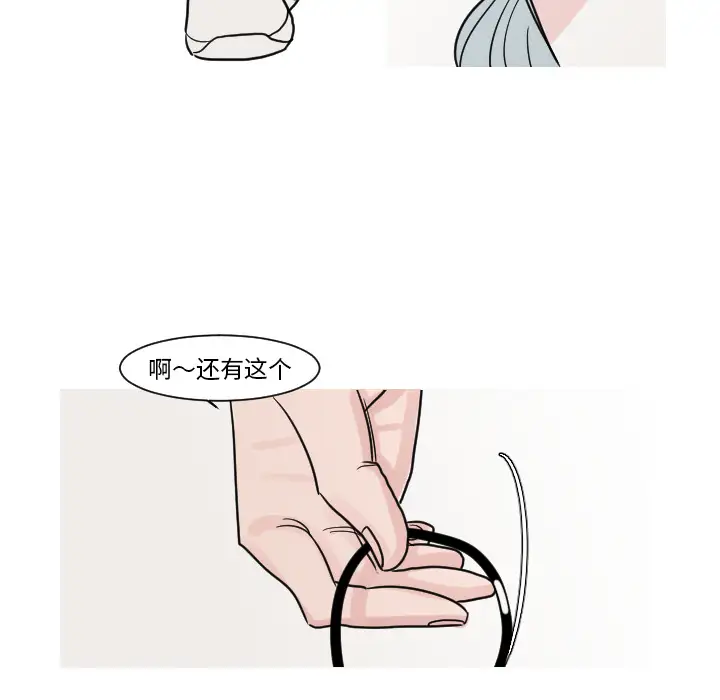 啊～还有这个