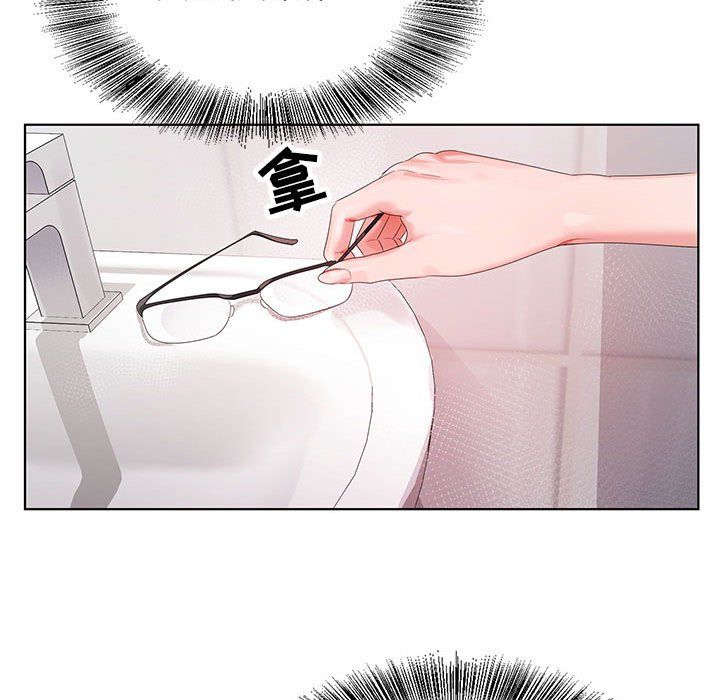 拿