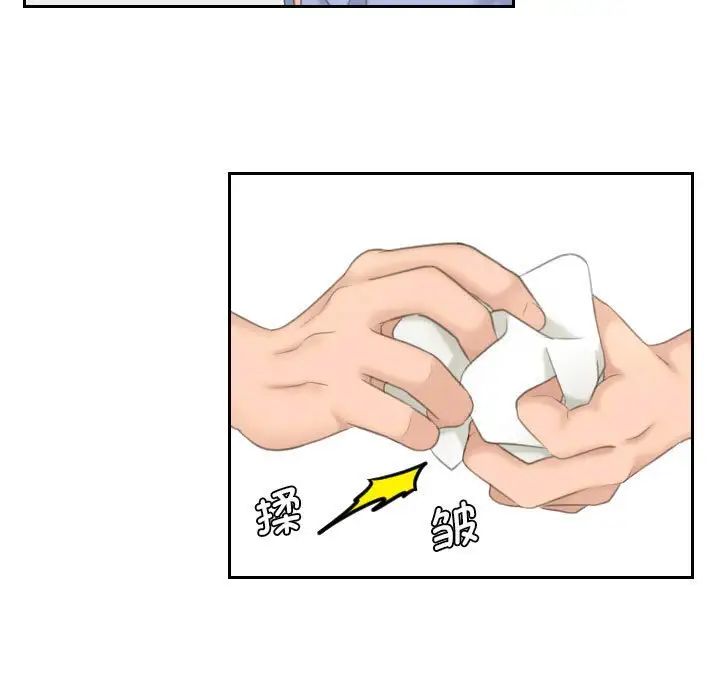 揉 皱