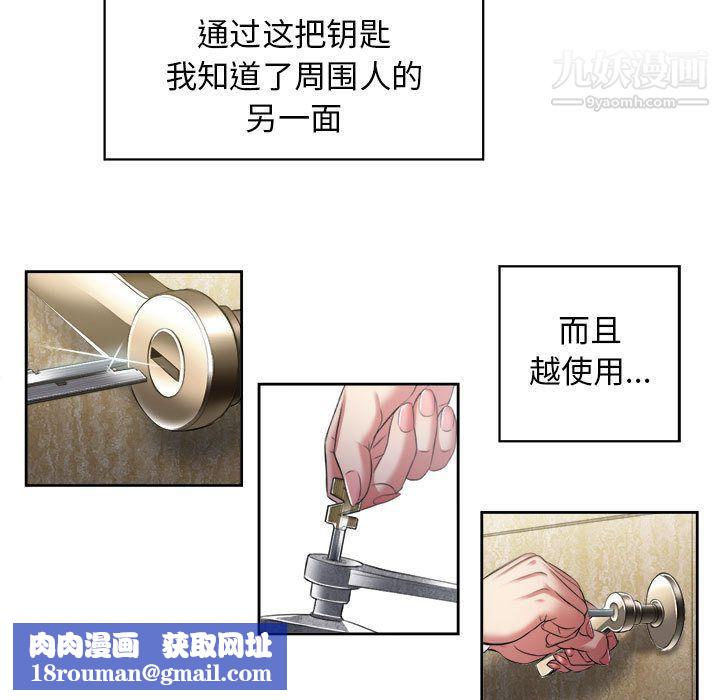 通过这把钥匙
我知道了周围人的
另一面

九妖漫画
9yaomh.com

而且
越使用...

肉肉漫画 获取网址
18rouman@gmail.com