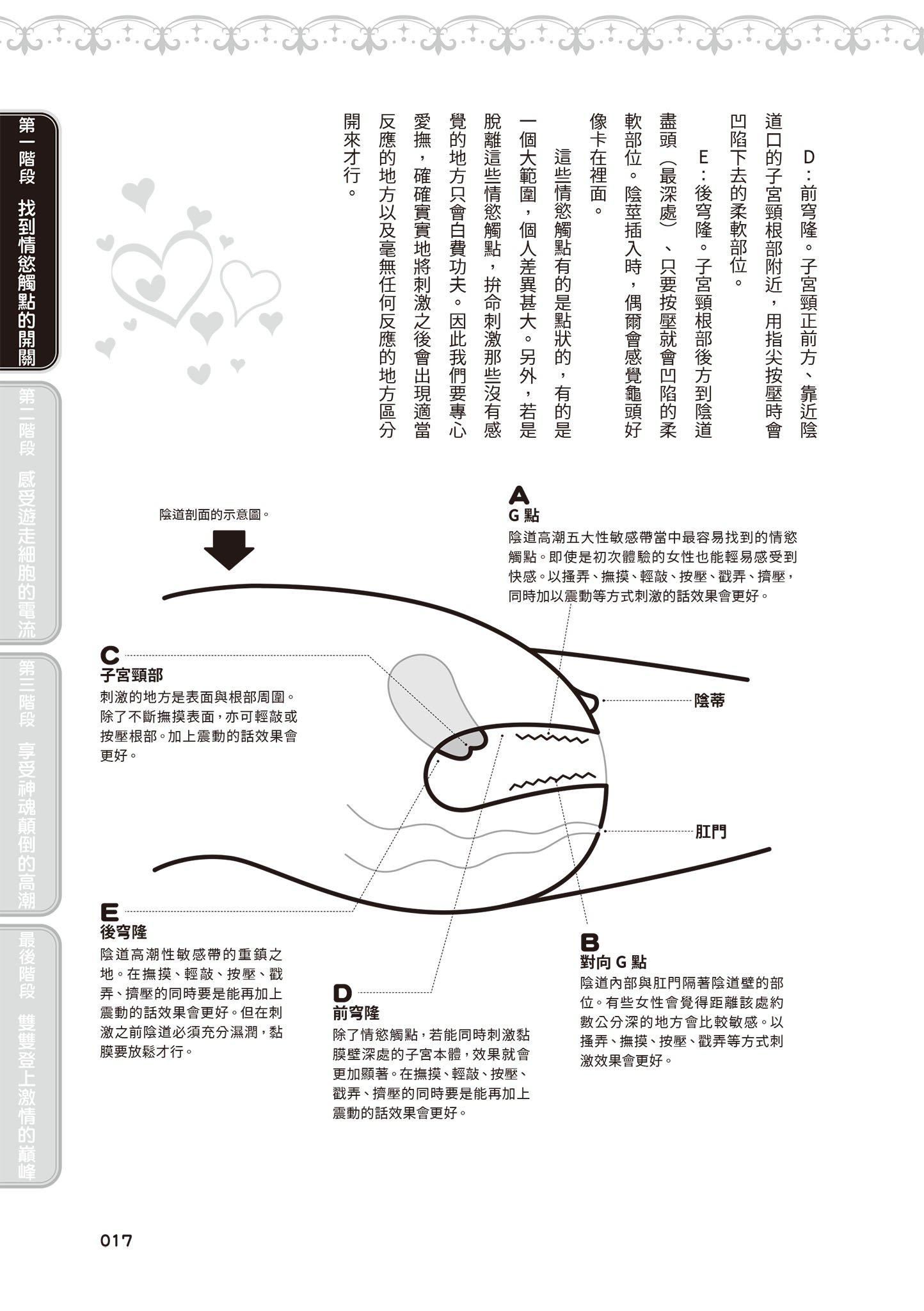 第一階段　找到情慾觸點的開關

第二階段　感受遊走細胞的電流

第三階段　享受神魂顛倒的高潮

最後階段　雙雙登上激情的巔峰

D：前穹隆。子宮頸正前方、靠近陰道口的子宮頸根部附近，用指尖按壓時會凹陷下去的柔軟部位。

E：後穹隆。子宮頸根部後方到陰道盡頭（最深處）、只要按壓就會凹陷的柔軟部位。陰莖插入時，偶爾會感覺龜頭好像卡在裡面。

這些情慾觸點有的是點狀的，有的是一個大範圍，個人差異甚大。另外，若是脫離這些情慾觸點，拚命刺激那些沒有感覺的地方只會白費功夫。因此我們要專心愛撫，確確實實地將刺激之後會出現適當反應的地方以及毫無任何反應的地方區分開來才行。

陰道剖面的示意圖。

A
G點
陰道高潮五大性敏感帶當中最容易找到的情慾觸點。即使是初次體驗的女性也能輕易感受到快感。以搔弄、撫摸、輕敲、按壓、戳弄、擠壓，同時加以震動等方式刺激的話效果會更好。

C
子宮頸部
刺激的地方是表面與根部周圍。除了不斷撫摸表面，亦可輕敲或按壓根部。加上震動的話效果會更好。

陰蒂

肛門

E
後穹隆
陰道高潮性敏感帶的重鎮之地。在撫摸、輕敲、按壓、戳弄、擠壓的同時要是能再加上震動的話效果會更好。但在刺激之前陰道必須充分濕潤，黏膜要放鬆才行。

D
前穹隆
除了情慾觸點，若能同時刺激黏膜壁深處的子宮本體，效果就會更加顯著。在撫摸、輕敲、按壓、戳弄、擠壓的同時要是能再加上震動的話效果會更好。

B
對向G點
陰道內部與肛門隔著陰道壁的部位。有些女性會覺得距離該處約數公分深的地方會比較敏感。以搔弄、撫摸、按壓、戳弄等方式刺激效果會更好。

017