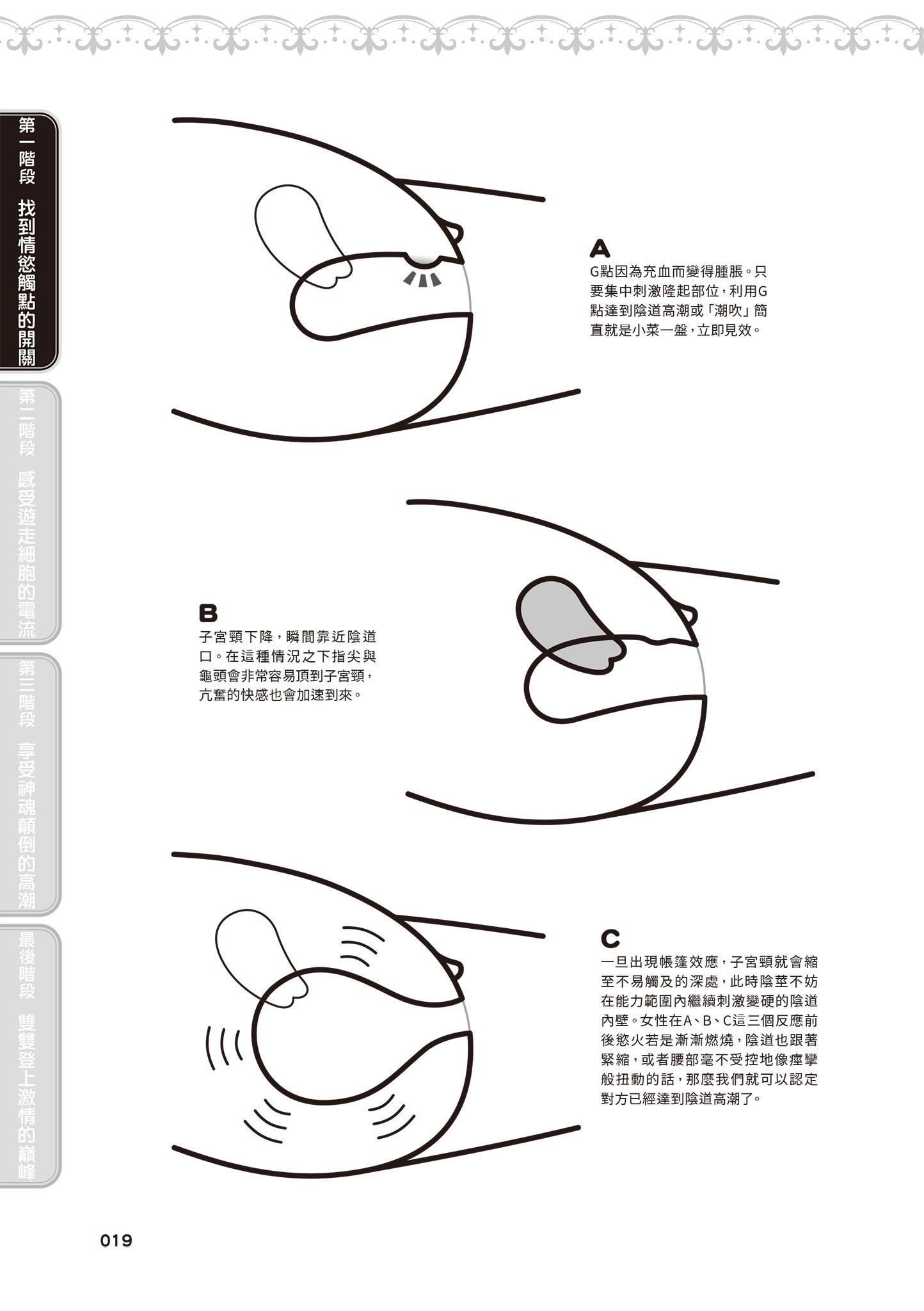 第一階段 找到情慾觸點的開關

第二階段 感受遊走細胞的電流

第三階段 享受神魂顛倒的高潮

最後階段 雙雙登上激情的巔峰

A
G點因為充血而變得腫脹。只要集中刺激隆起部位，利用G點達到陰道高潮或「潮吹」簡直就是小菜一盤，立即見效。

B
子宮頸下降，瞬間靠近陰道口。在這種情況之下指尖與龜頭會非常容易頂到子宮頸，亢奮的快感也會加速到來。

C
一旦出現帳篷效應，子宮頸就會縮至不易觸及的深處，此時陰莖不妨在能力範圍內繼續刺激變硬的陰道內壁。女性在A、B、C這三個反應前後慾火若是漸漸燃燒，陰道也跟著緊縮，或者腰部毫不受控地像痙攣般扭動的話，那麼我們就可以認定對方已經達到陰道高潮了。

019