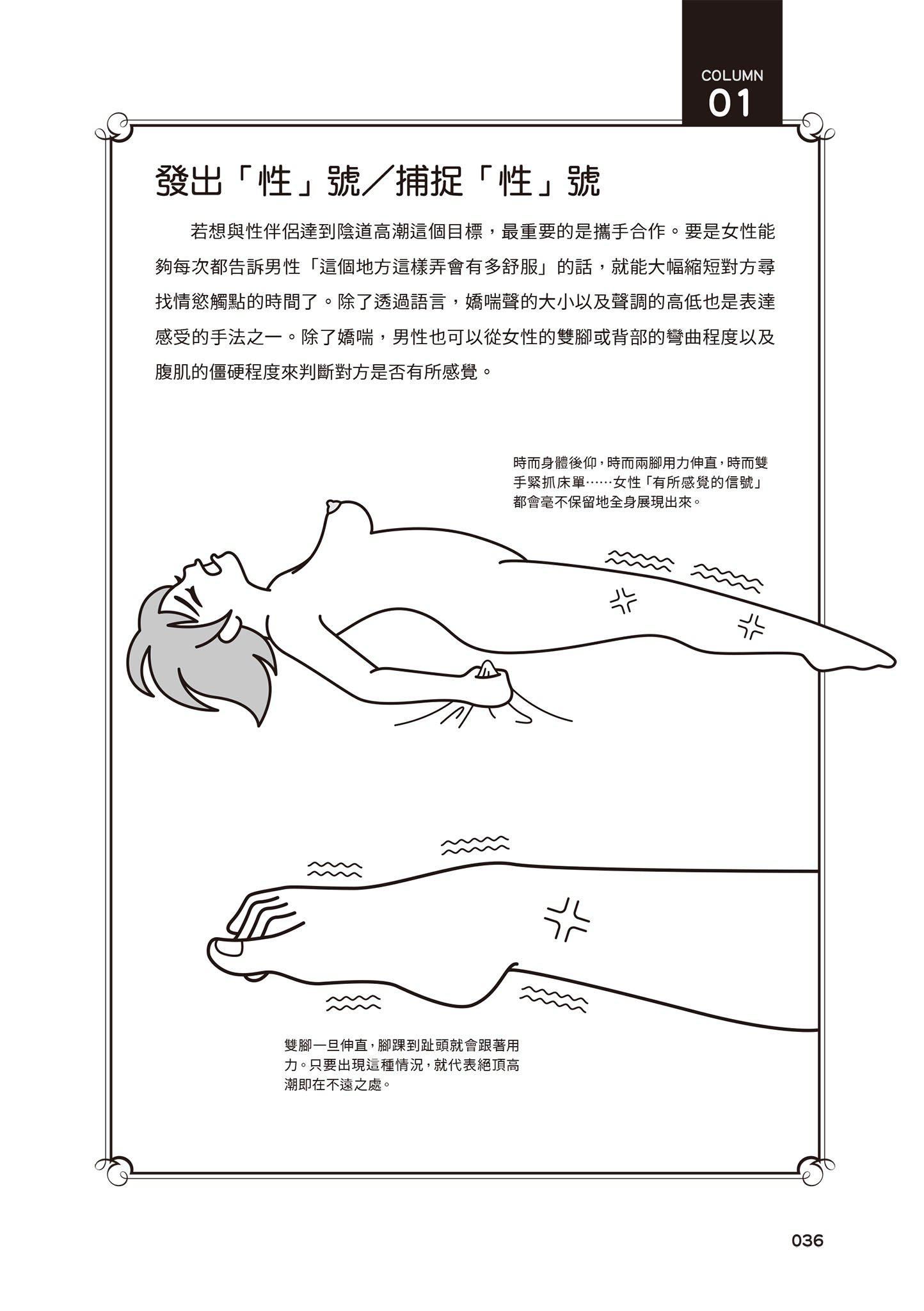 COLUMN
01

發出「性」號／捕捉「性」號

若想與性伴侶達到陰道高潮這個目標，最重要的是攜手合作。要是女性能夠每次都告訴男性「這個地方這樣弄會有多舒服」的話，就能大幅縮短對方尋找情慾觸點的時間了。除了透過語言，嬌喘聲的大小以及聲調的高低也是表達感受的手法之一。除了嬌喘，男性也可以從女性的雙腳或背部的彎曲程度以及腹肌的僵硬程度來判斷對方是否有所感覺。

時而身體後仰，時而兩腳用力伸直，時而雙手緊抓床單……女性「有所感覺的信號」都會毫不保留地全身展現出來。

雙腳一旦伸直，腳踝到趾頭就會跟著用力。只要出現這種情況，就代表絕頂高潮即在不遠之處。

036