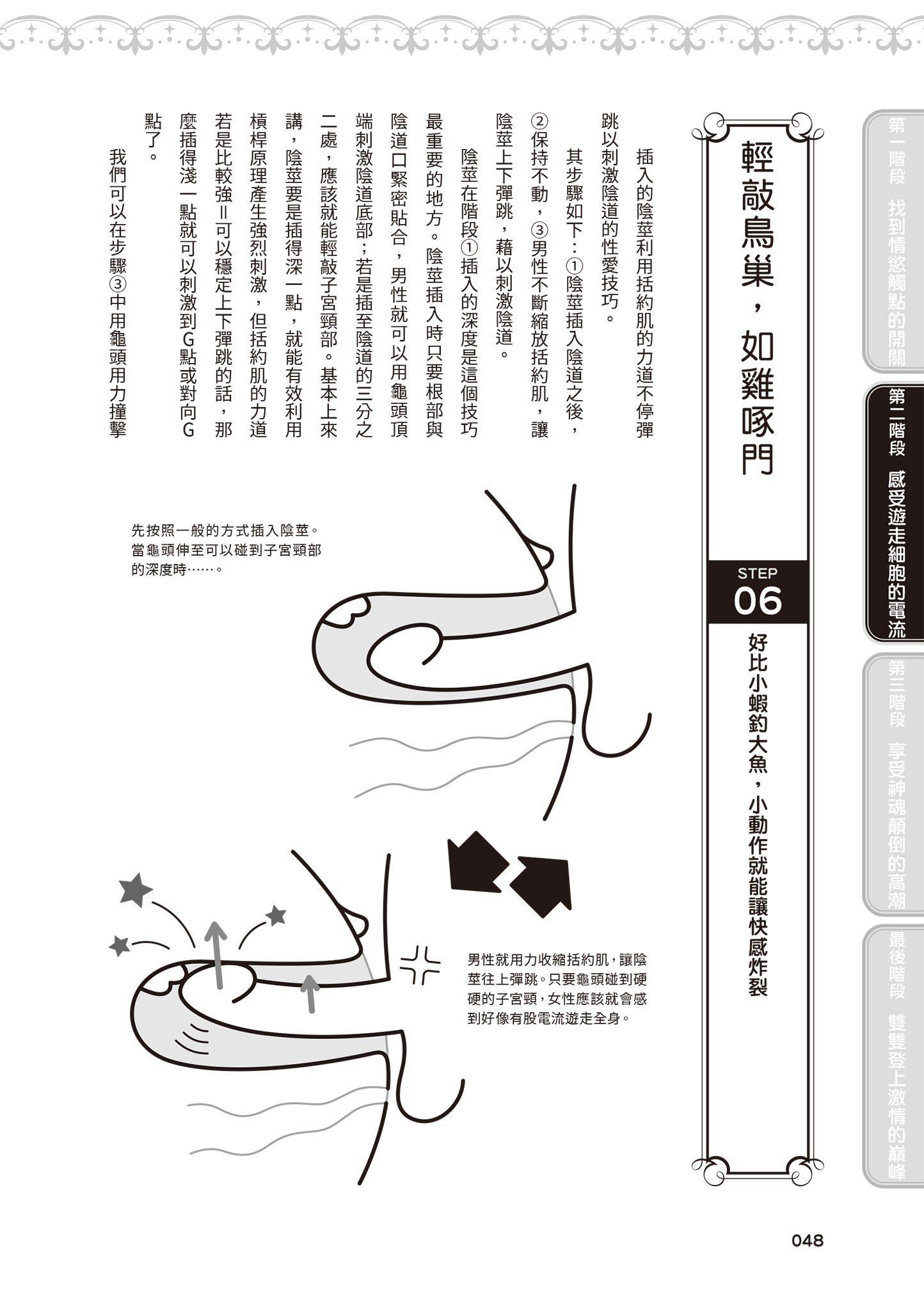 第一階段 找到情慾觸點的開關

第二階段 感受遊走細胞的電流

第三階段 享受神魂顛倒的高潮

最後階段 雙雙登上激情的巔峰

輕敲鳥巢，如雞啄門

STEP 06

好比小蝦釣大魚，小動作就能讓快感炸裂

插入的陰莖利用括約肌的力道不停彈跳以刺激陰道的性愛技巧。

其步驟如下：①陰莖插入陰道之後，②保持不動，③男性不斷縮放括約肌，讓陰莖上下彈跳，藉以刺激陰道。

陰莖在階段①插入的深度是這個技巧最重要的地方。陰莖插入時只要根部與陰道口緊密貼合，男性就可以用龜頭頂端刺激陰道底部；若是插至陰道的三分之二處，應該就能輕敲子宮頸部。基本上來講，陰莖要是插得深一點，就能有效利用槓桿原理產生強烈刺激，但括約肌的力道若是比較強＝可以穩定上下彈跳的話，那麼插得淺一點就可以刺激到G點或對向G點了。

我們可以在步驟③中用龜頭用力撞擊

先按照一般的方式插入陰莖。當龜頭伸至可以碰到子宮頸部的深度時……。

男性就用力收縮括約肌，讓陰莖往上彈跳。只要龜頭碰到硬硬的子宮頸，女性應該就會感到好像有股電流遊走全身。

048