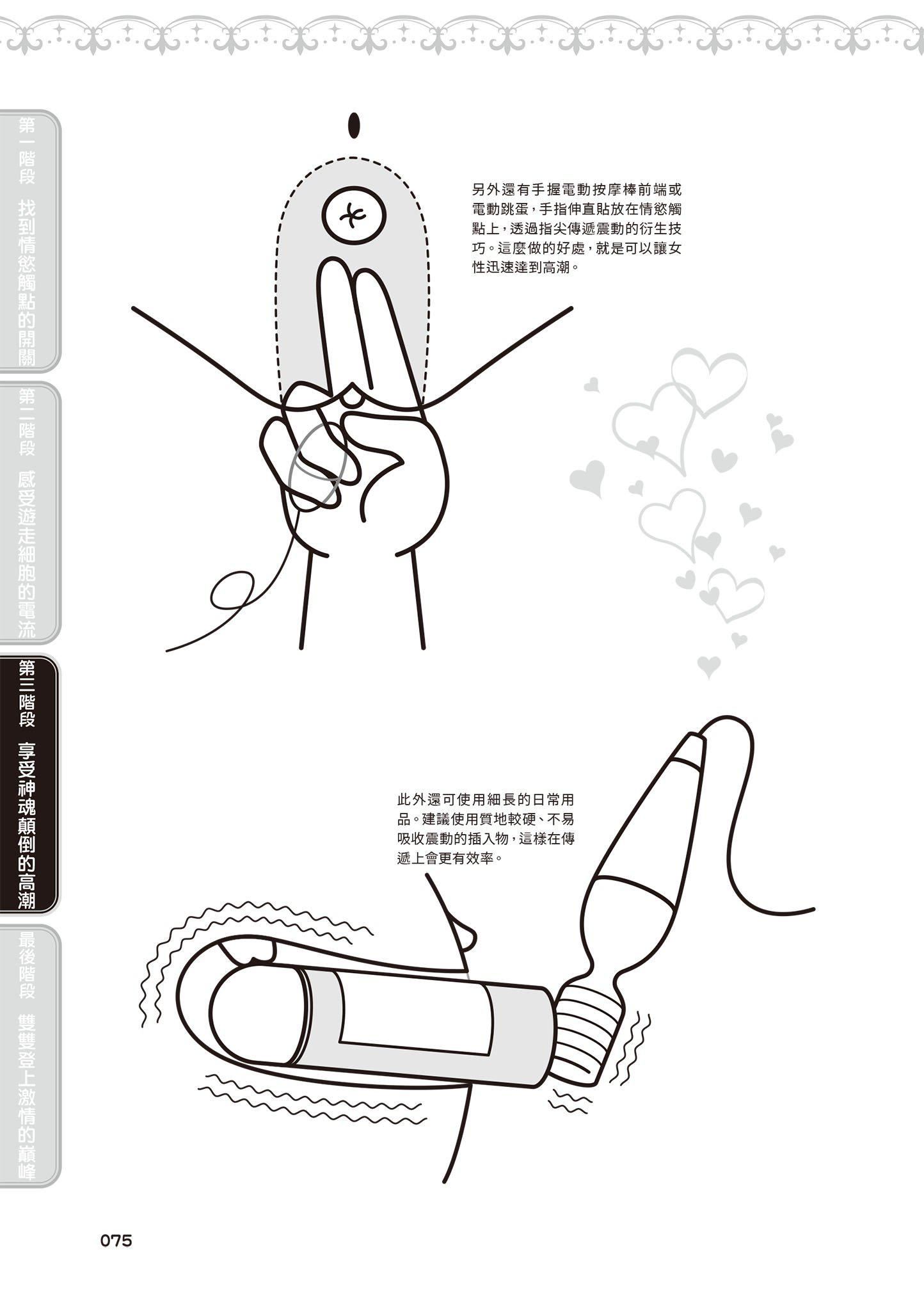 第一階段 找到情慾觸點的開關

第二階段 感受遊走細胞的電流

第三階段 享受神魂顛倒的高潮

最後階段 雙雙登上激情的巔峰

另外還有手握電動按摩棒前端或電動跳蛋，手指伸直貼放在情慾觸點上，透過指尖傳遞震動的衍生技巧。這麼做的好處，就是可以讓女性迅速達到高潮。

此外還可使用細長的日常用品。建議使用質地較硬、不易吸收震動的插入物，這樣在傳遞上會更有效率。

075